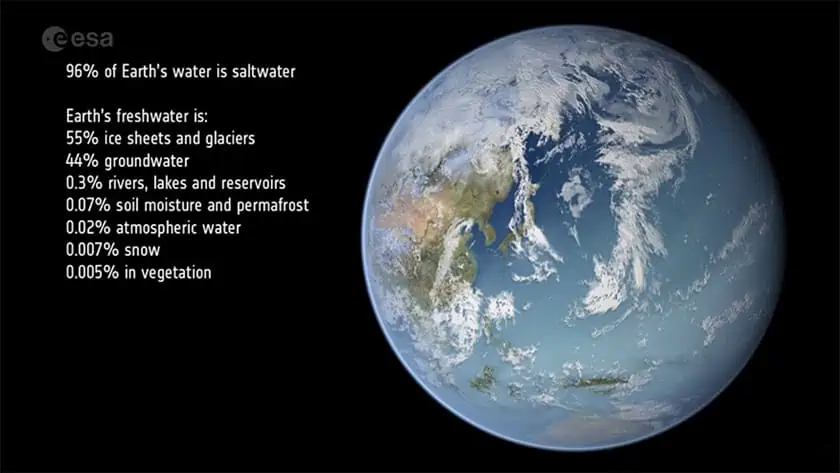 esa

96% of Earth's water is saltwater

Earth's freshwater is:
55% ice sheets and glaciers
44% groundwater
0.3% rivers, lakes and reservoirs
0.07% soil moisture and permafrost
0.02% atmospheric water
0.007% snow
0.005% in vegetation